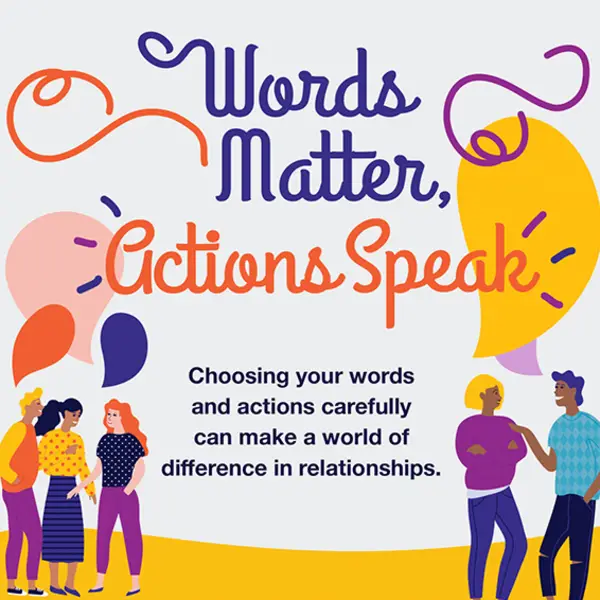 Words Matter, Actions Speak

Choosing your words and actions carefully can make a world of difference in relationships.